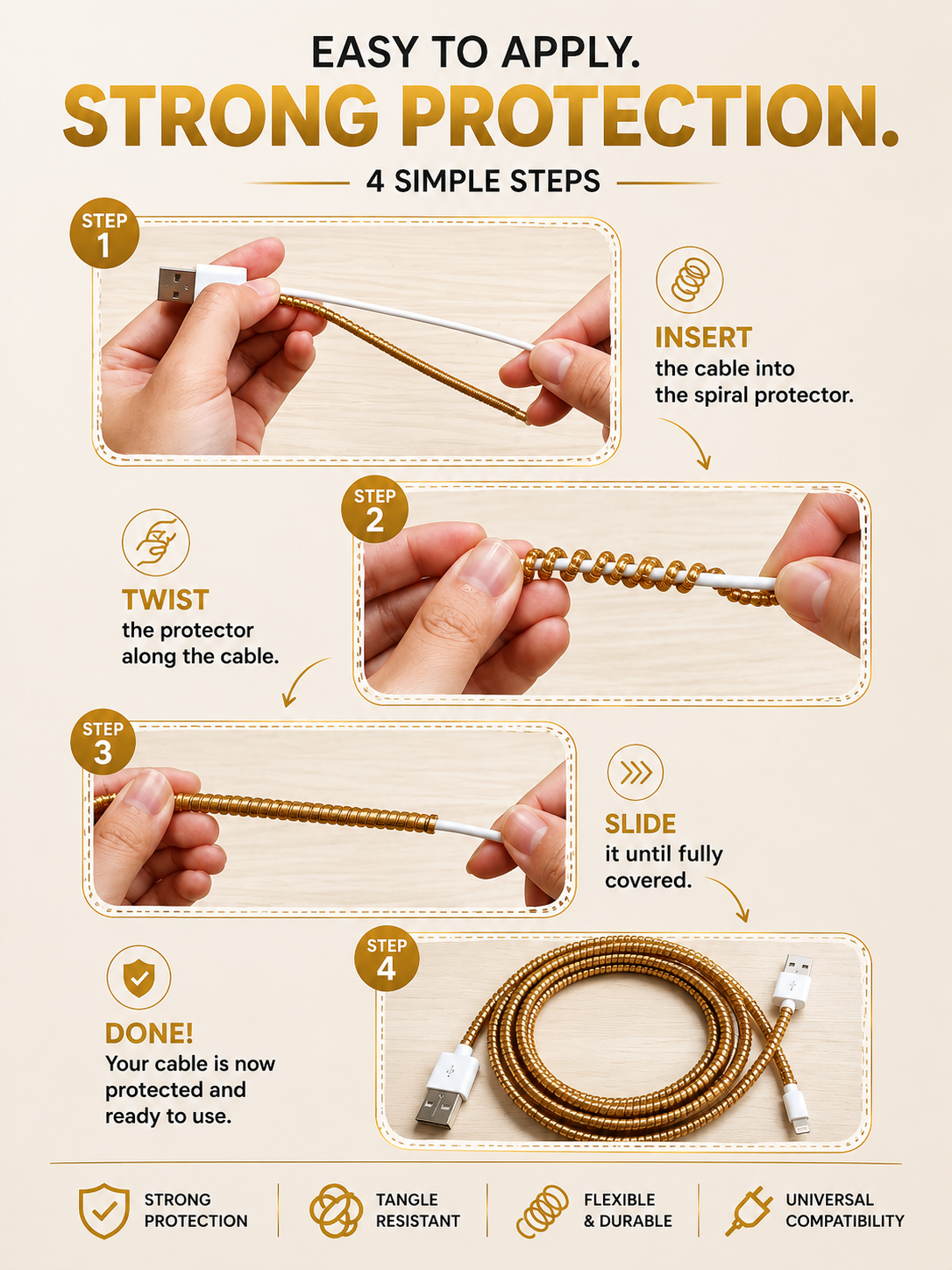 EASY TO APPLY.
STRONG PROTECTION.
4 SIMPLE STEPS

STEP 1

INSERT
the cable into the spiral protector.

STEP 2

TWIST
the protector along the cable.

STEP 3

SLIDE
it until fully covered.

STEP 4

DONE!
Your cable is now protected and ready to use.

STRONG PROTECTION
TANGLE RESISTANT
FLEXIBLE & DURABLE
UNIVERSAL COMPATIBILITY